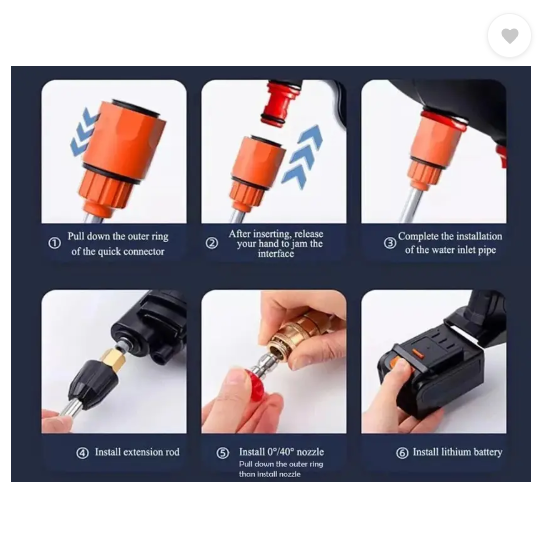 ① Pull down the outer ring of the quick connector

② After inserting, release your hand to jam the interface

③ Complete the installation of the water inlet pipe

④ Install extension rod

⑤ Install 0°/40° nozzle
Pull down the outer ring than install nozzle

⑥ Install lithium battery